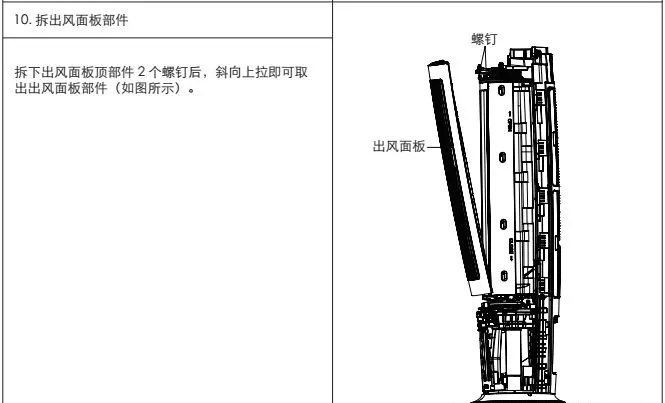 10. 拆出风面板部件

拆下出风面板顶部件 2 个螺钉后，斜向上拉即可取出出风面板部件（如图所示）。

螺钉

出风面板