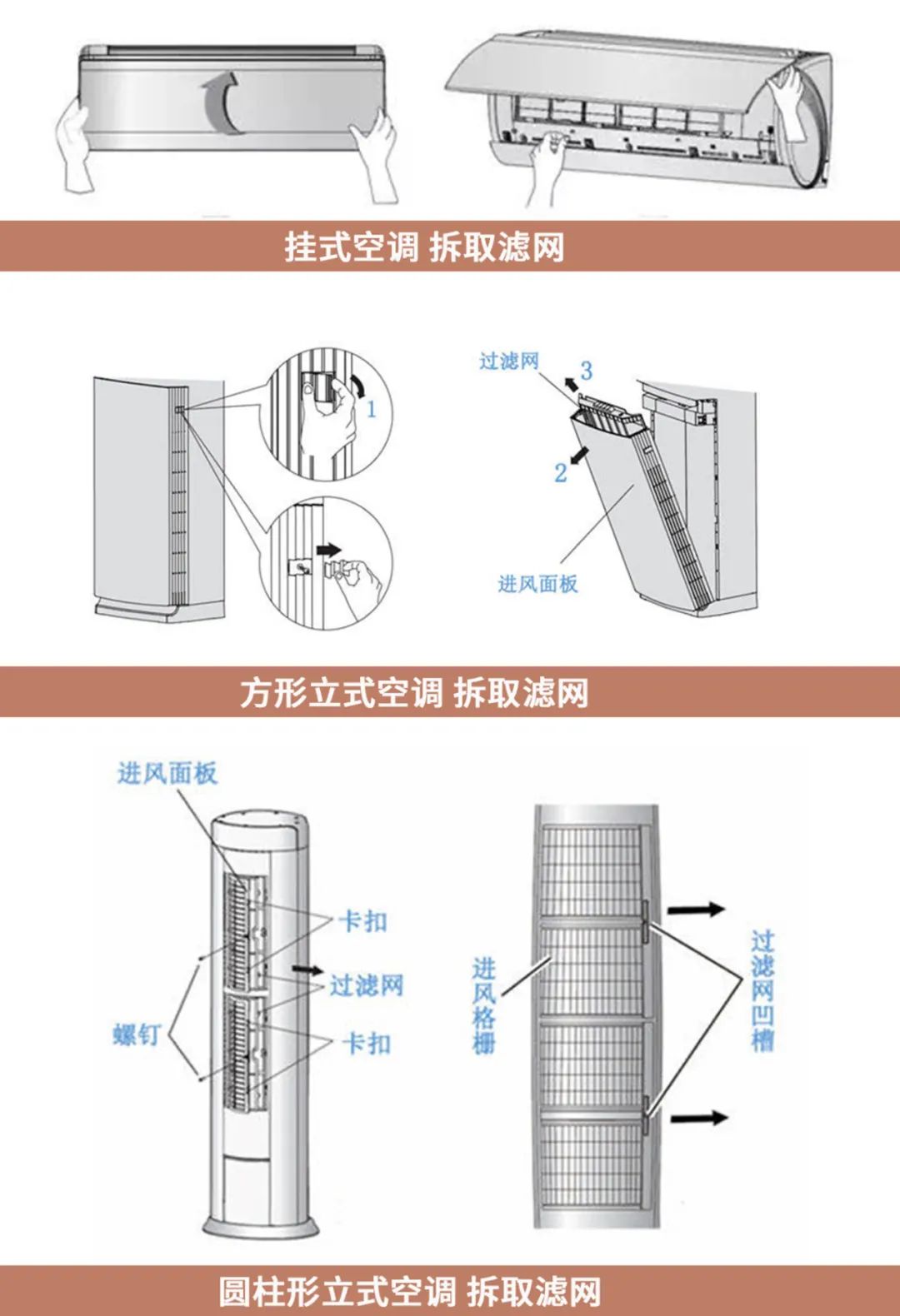 挂式空调 拆取滤网

1

过滤网 3

2

进风面板

方形立式空调 拆取滤网

进风面板

卡扣

过滤网

螺钉

卡扣

进风格栅

过滤网凹槽

圆柱形立式空调 拆取滤网